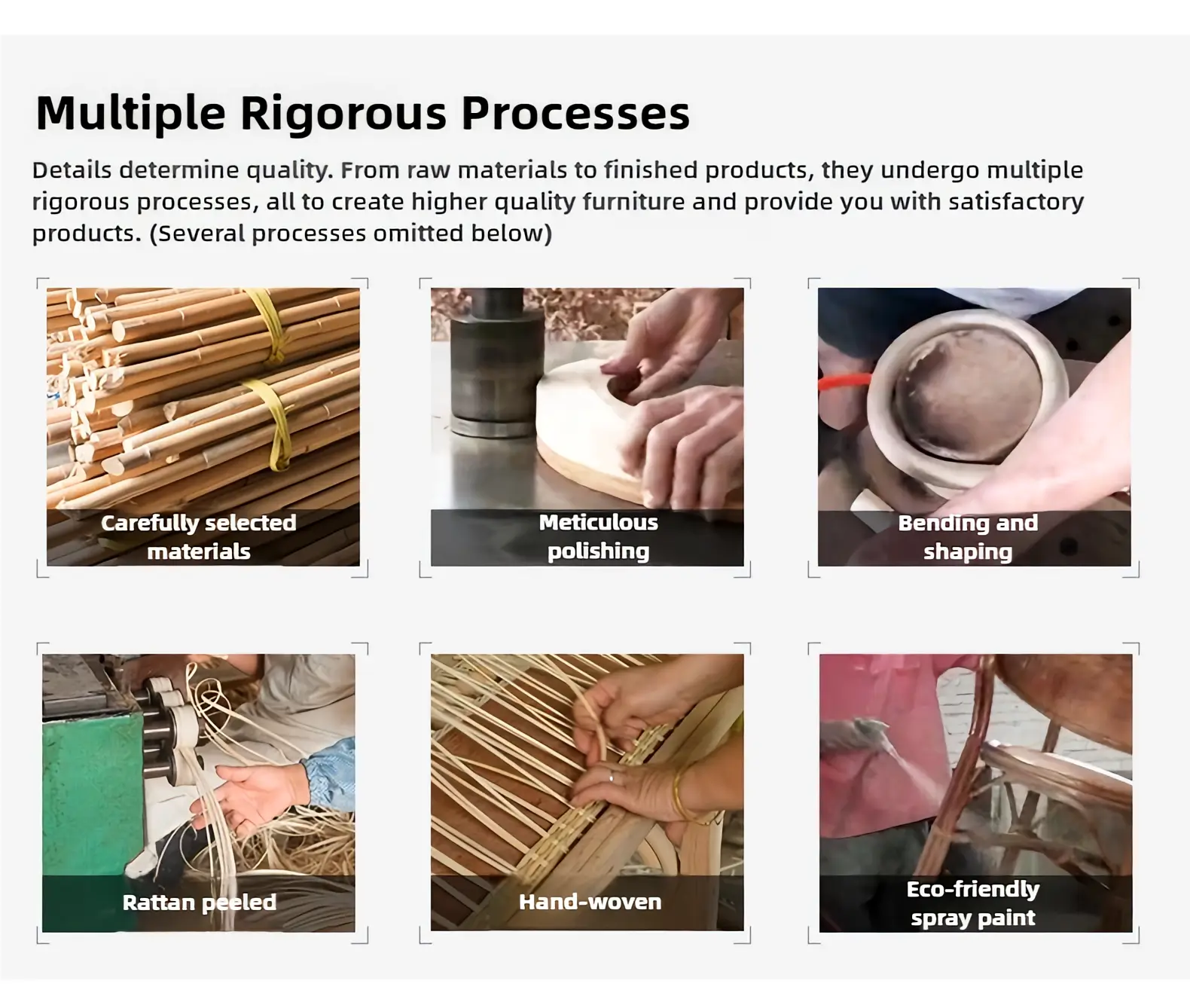 Multiple Rigorous Processes

Details determine quality. From raw materials to finished products, they undergo multiple rigorous processes, all to create higher quality furniture and provide you with satisfactory products. (Several processes omitted below)

Carefully selected materials

Meticulous polishing

Bending and shaping

Rattan peeled

Hand-woven

Eco-friendly spray paint